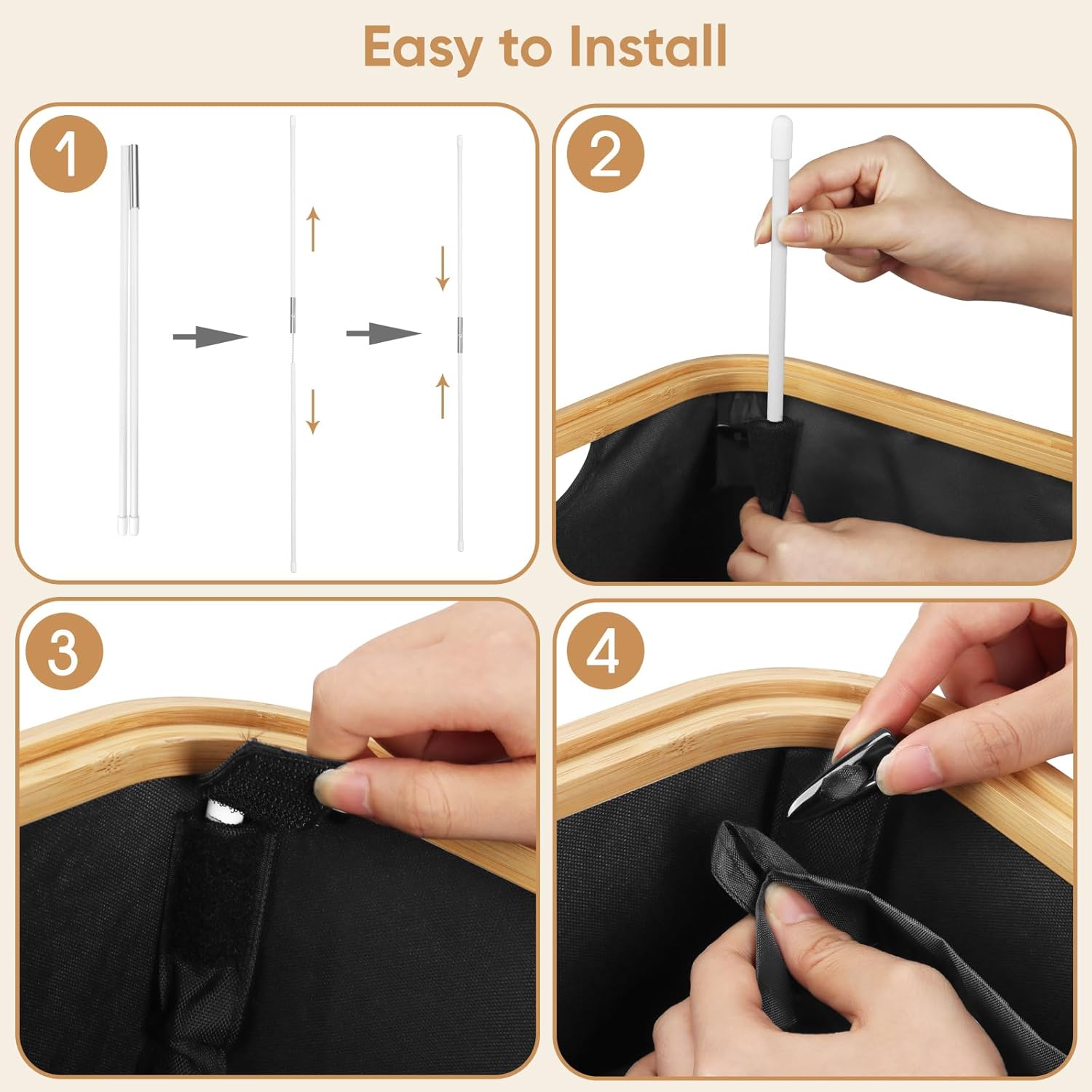 Easy to Install

1

2

3

4